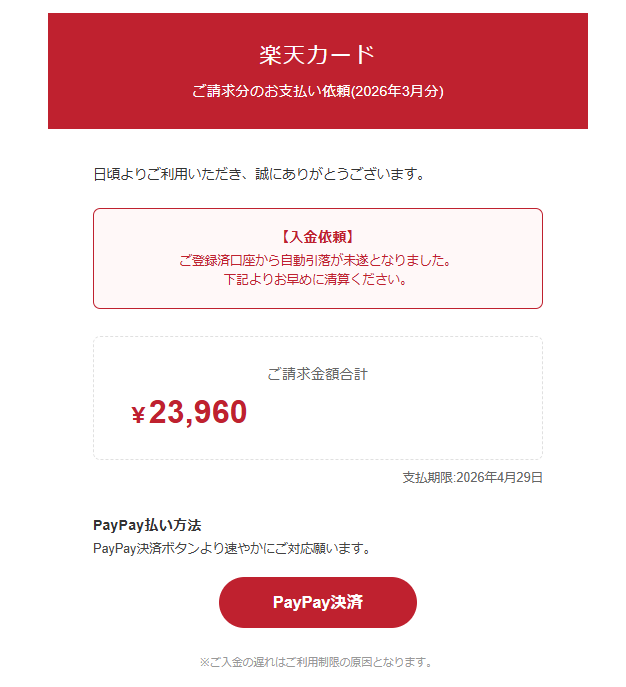 楽天カード

ご請求分のお支払い依頼(2026年3月分)

日頃よりご利用いただき、誠にありがとうございます。

【入金依頼】
ご登録済口座から自動引落が未遂となりました。
下記よりお早めに清算ください。

ご請求金額合計

¥23,960

支払期限:2026年4月29日

PayPay払い方法
PayPay決済ボタンより速やかにご対応願います。

PayPay決済

※ご入金の遅れはご利用制限の原因となります。