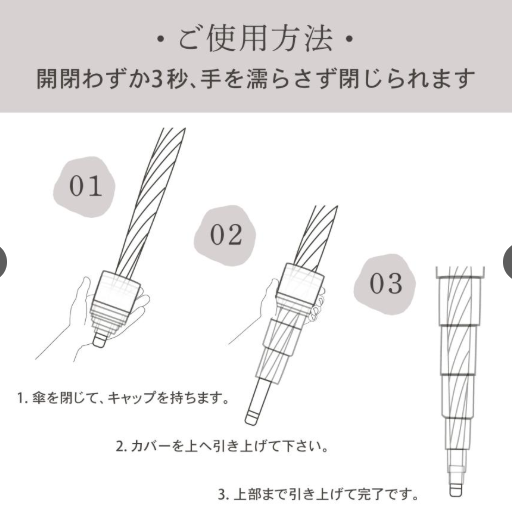 ・ご使用方法・
開閉わずか3秒、手を濡らさず閉じられます

01

02

03

1. 傘を閉じて、キャップを持ちます。

2. カバーを上へ引き上げて下さい。

3. 上部まで引き上げて完了です。